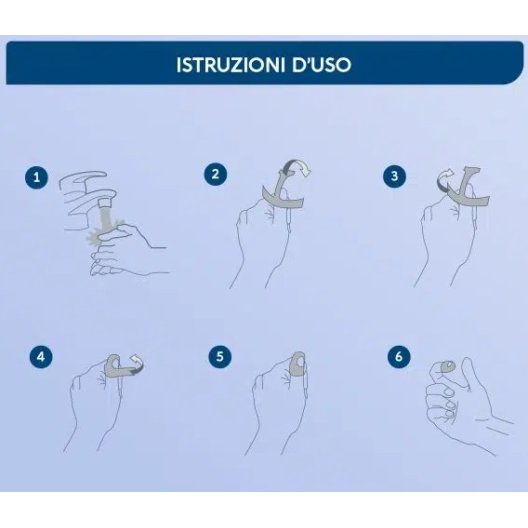 ISTRUZIONI D'USO

1

2

3

4

5

6