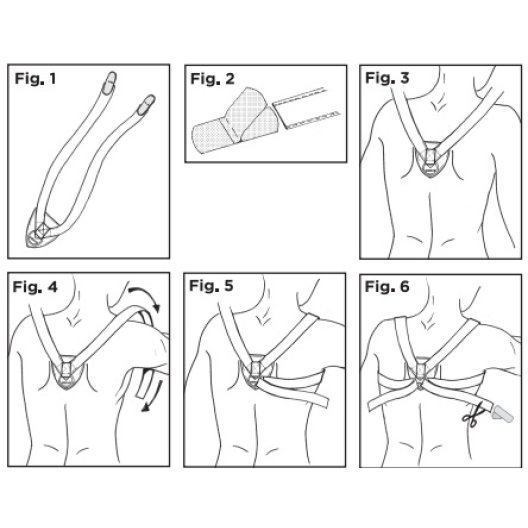 Fig. 1

Fig. 2

Fig. 3

Fig. 4

Fig. 5

Fig. 6